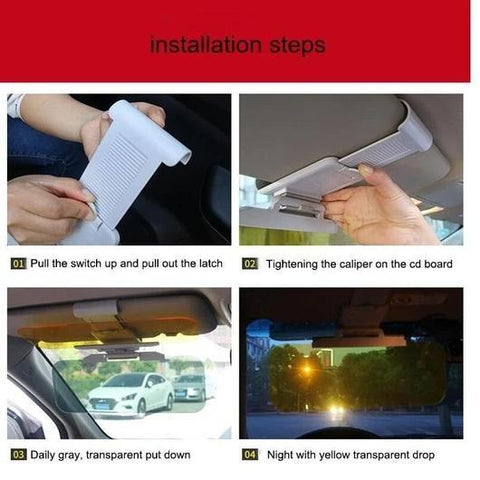 installation steps

01 Pull the switch up and pull out the latch

02 Tightening the caliper on the cd board

03 Daily gray, transparent put down

04 Night with yellow transparent drop