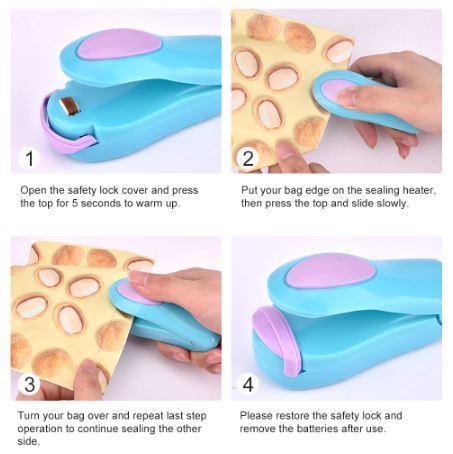 1

Open the safety lock cover and press the top for 5 seconds to warm up.

2

Put your bag edge on the sealing heater, then press the top and slide slowly.

3

Turn your bag over and repeat last step operation to continue sealing the other side.

4

Please restore the safety lock and remove the batteries after use.