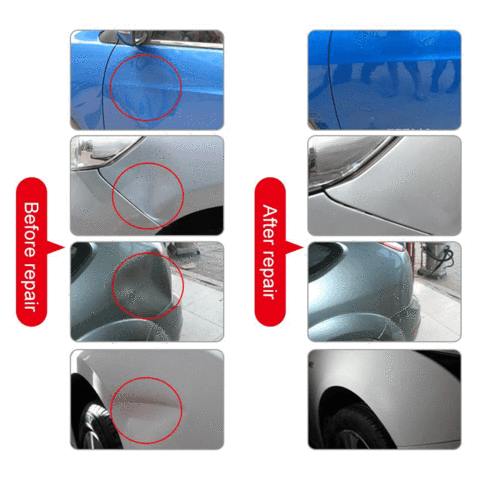 Before repair

After repair