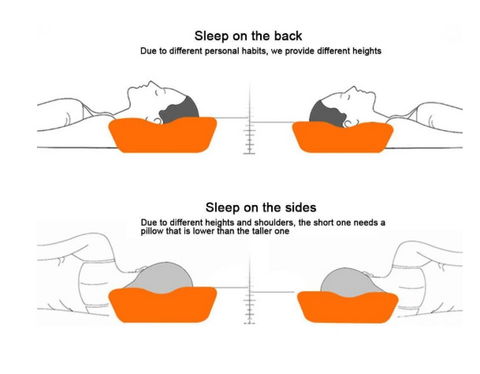 Sleep on the back

Due to different personal habits, we provide different heights

Sleep on the sides

Due to different heights and shoulders, the short one needs a pillow that is lower than the taller one