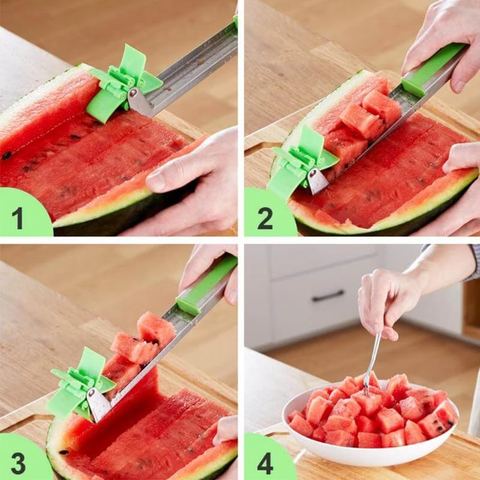 1

2

3

4